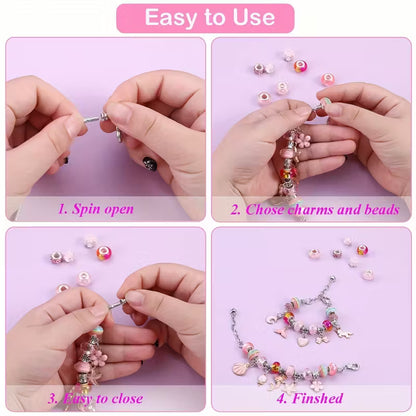 Easy to Use

1. Spin open

2. Chose charms and beads

3. Easy to close

4. Finshed